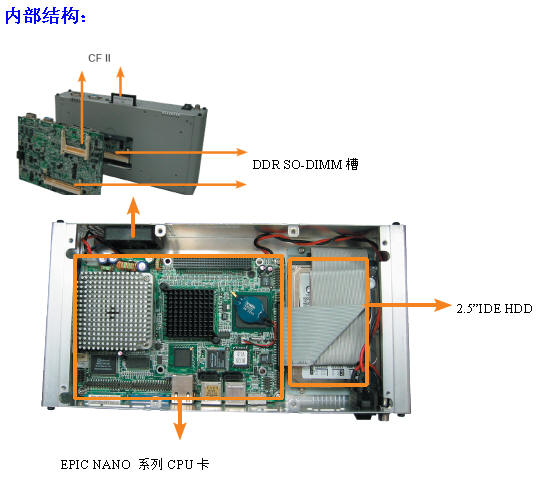 内部结构:

CF II

DDR SO-DIMM 槽

2.5"IDE HDD

EPIC NANO 系列 CPU 卡