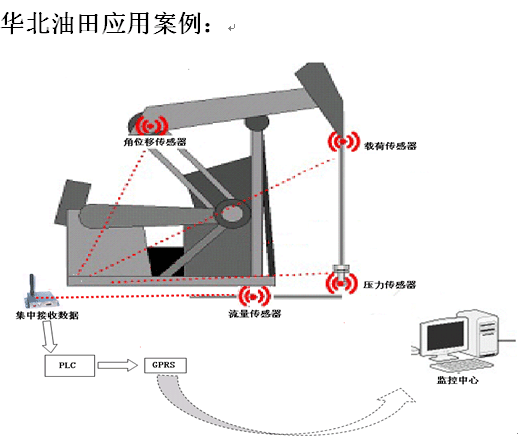 华北油田应用案例：

角位移传感器

载荷传感器

压力传感器

流量传感器

集中接收数据

PLC

GPRS

监控中心